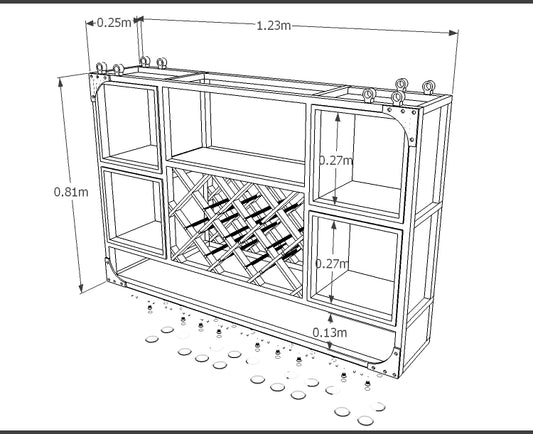 0.25m
1.23m
0.81m
0.27m
0.27m
0.13m