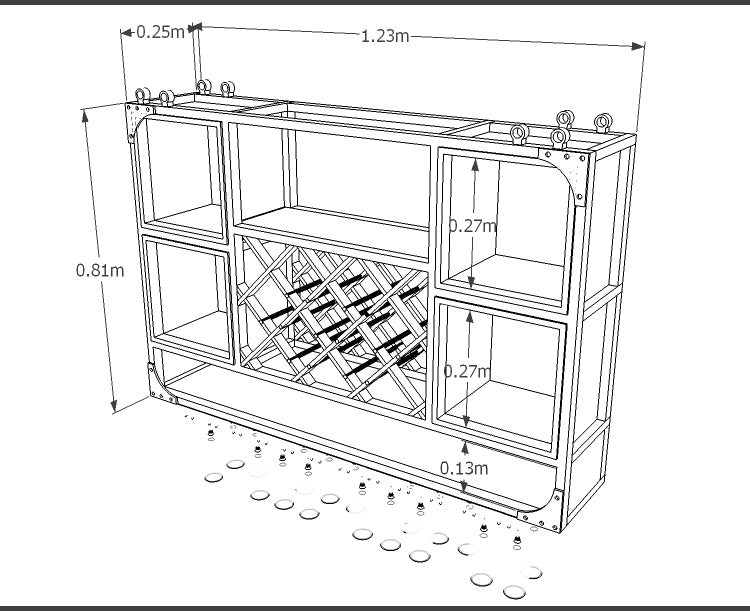 0.25m
1.23m
0.81m
0.27m
0.27m
0.13m