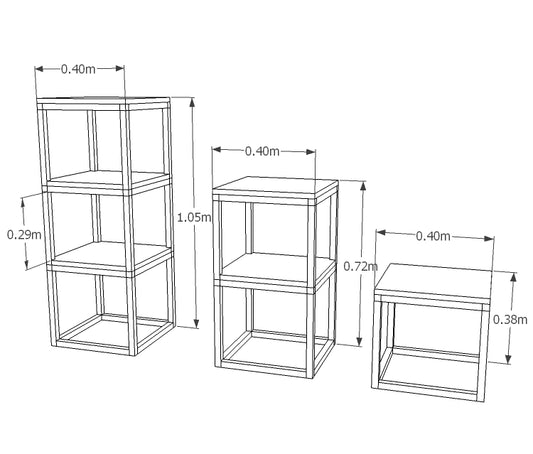 0.40m
0.29m
1.05m
0.40m
0.72m
0.40m
0.38m