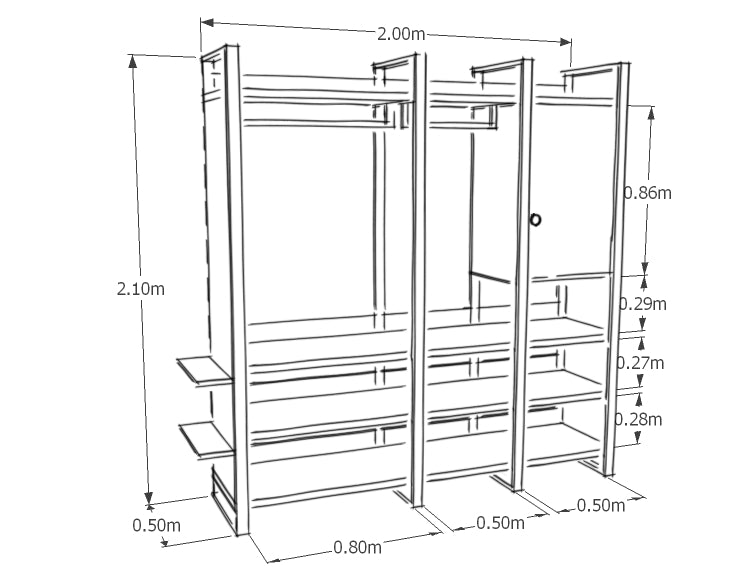 2.00m
2.10m
0.86m
0.29m
0.27m
0.28m
0.50m
0.80m
0.50m
0.50m