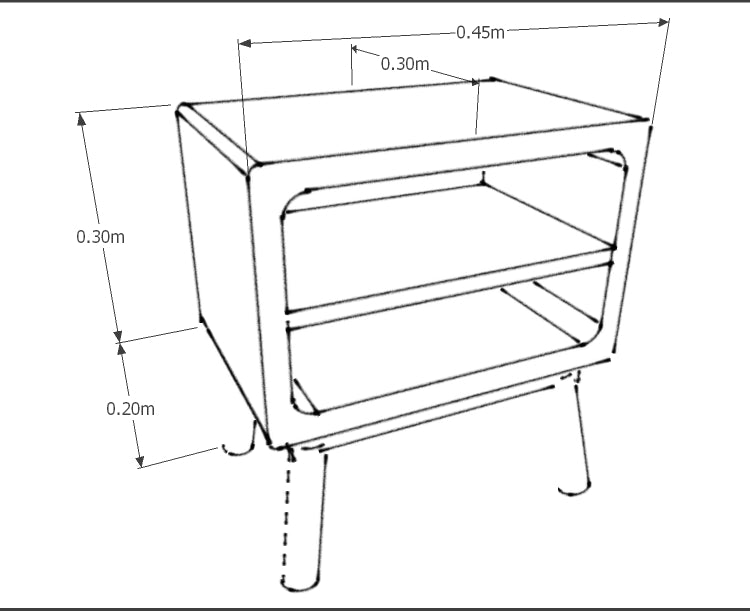 0.45m
0.30m
0.30m
0.20m